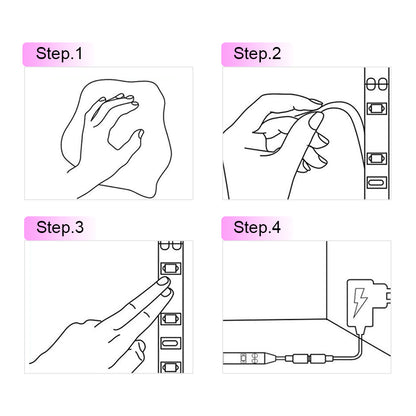 Step.1

Step.2

Step.3

Step.4