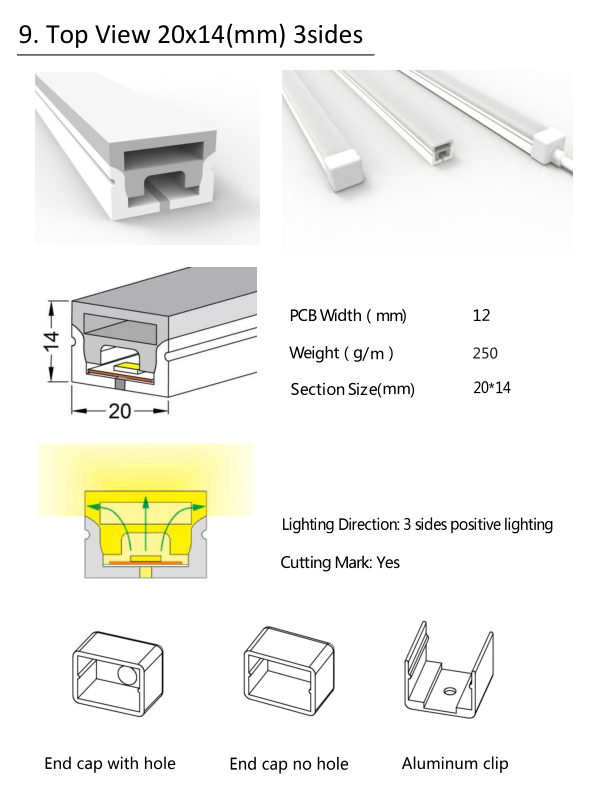 9. Top View 20x14(mm) 3sides

14

20

| PCB Width ( mm) | 12 |
|---|---|
| Weight ( g/m ) | 250 |
| Section Size(mm) | 20*14 |

Lighting Direction: 3 sides positive lighting

Cutting Mark: Yes

End cap with hole

End cap no hole

Aluminum clip