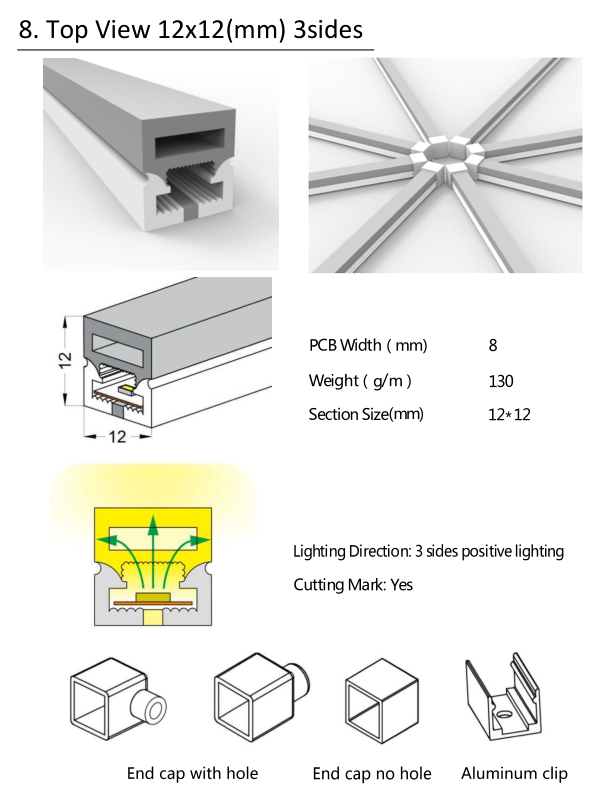 8. Top View 12x12(mm) 3sides

12

12

| PCB Width ( mm) | 8 |
|---|---|
| Weight ( g/m ) | 130 |
| Section Size(mm) | 12*12 |

Lighting Direction: 3 sides positive lighting

Cutting Mark: Yes

End cap with hole

End cap no hole

Aluminum clip