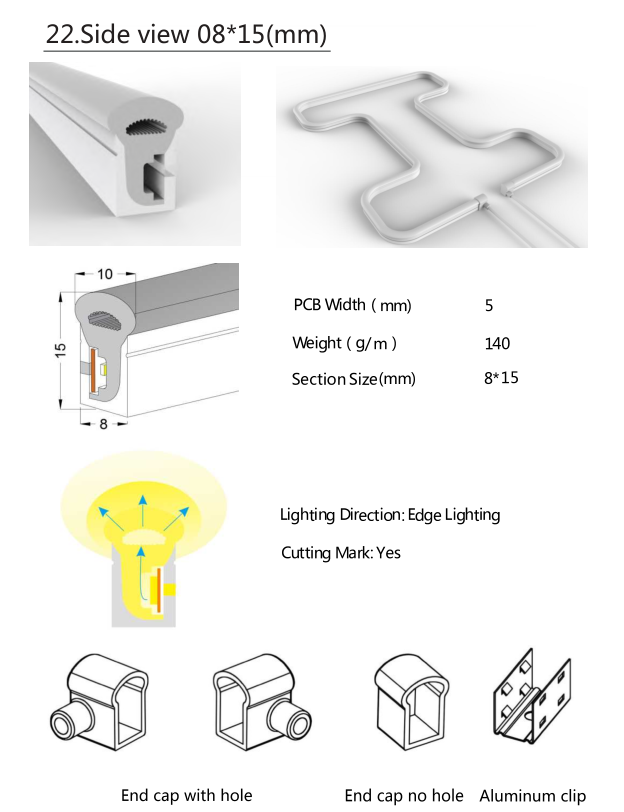 22.Side view 08*15(mm)

10

15

8

| PCB Width ( mm) | 5 |
|---|---|
| Weight ( g/m ) | 140 |
| Section Size(mm) | 8*15 |

Lighting Direction: Edge Lighting

Cutting Mark: Yes

End cap with hole

End cap no hole

Aluminum clip