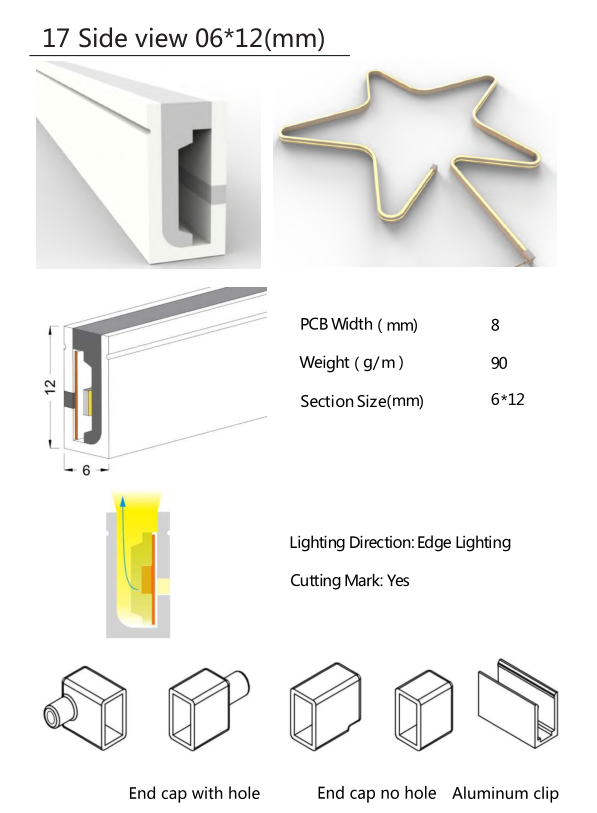 17 Side view 06*12(mm)

12

6

| PCB Width ( mm) | 8 |
|---|---|
| Weight ( g/m ) | 90 |
| Section Size(mm) | 6*12 |

Lighting Direction: Edge Lighting

Cutting Mark: Yes

End cap with hole

End cap no hole

Aluminum clip