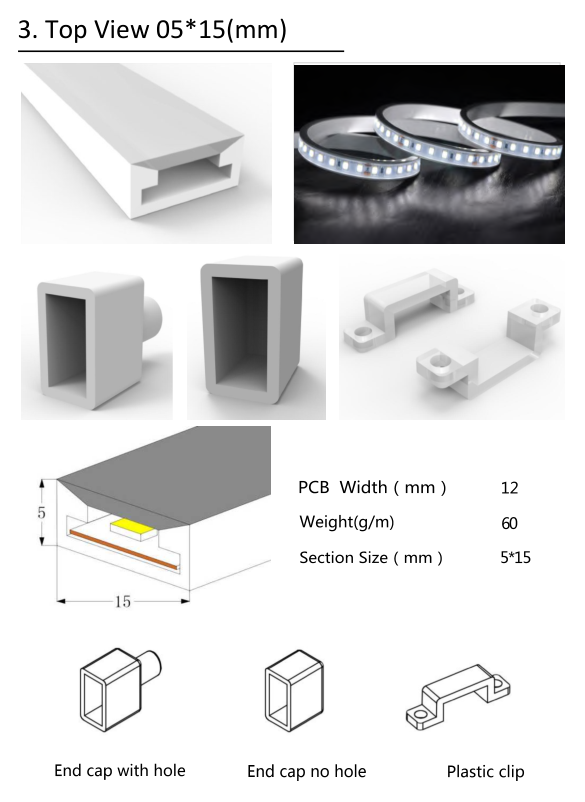 3. Top View 05*15(mm)

5

15

| PCB Width ( mm ) | 12 |
|---|---|
| Weight(g/m) | 60 |
| Section Size ( mm ) | 5*15 |

End cap with hole

End cap no hole

Plastic clip