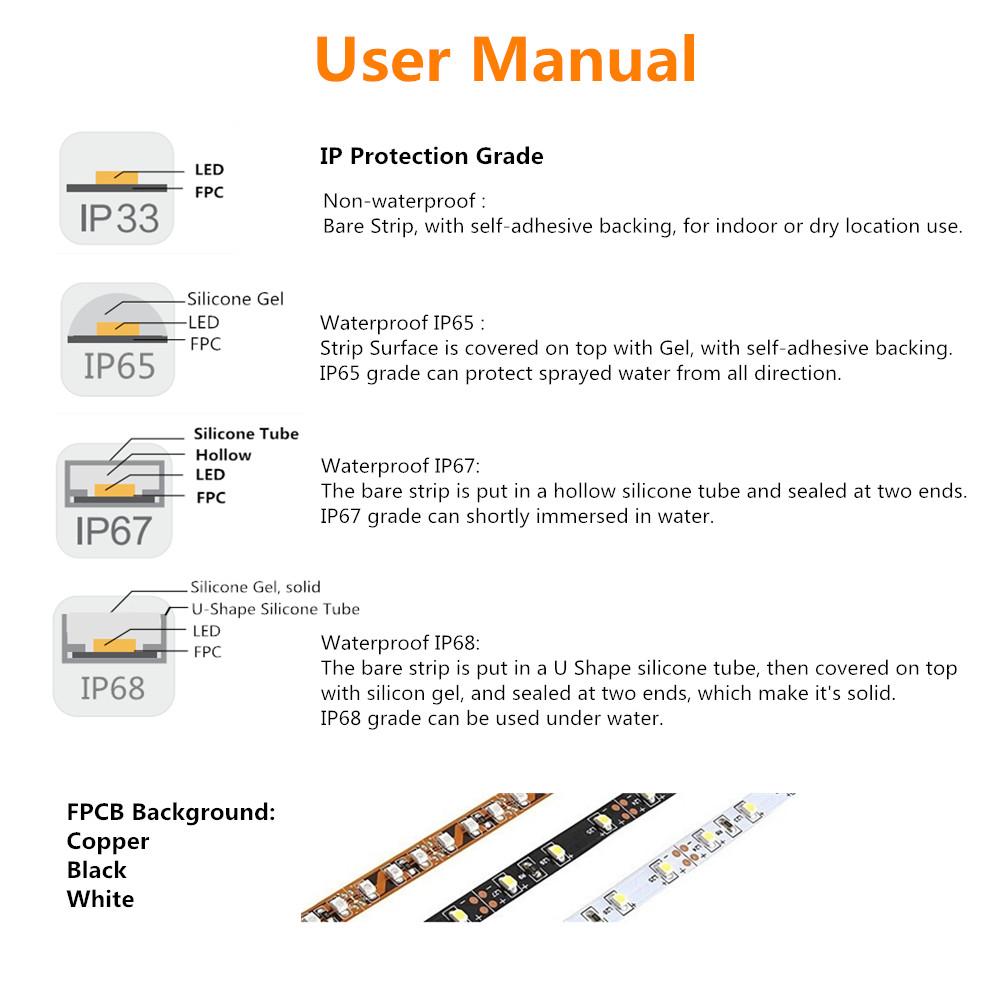 User Manual

LED
FPC
IP33

IP Protection Grade

Non-waterproof :
Bare Strip, with self-adhesive backing, for indoor or dry location use.

Silicone Gel
LED
FPC
IP65

Waterproof IP65 :
Strip Surface is covered on top with Gel, with self-adhesive backing.
IP65 grade can protect sprayed water from all direction.

Silicone Tube
Hollow
LED
FPC
IP67

Waterproof IP67:
The bare strip is put in a hollow silicone tube and sealed at two ends.
IP67 grade can shortly immersed in water.

Silicone Gel, solid
U-Shape Silicone Tube
LED
FPC
IP68

Waterproof IP68:
The bare strip is put in a U Shape silicone tube, then covered on top with silicon gel, and sealed at two ends, which make it's solid.
IP68 grade can be used under water.

FPCB Background:
Copper
Black
White