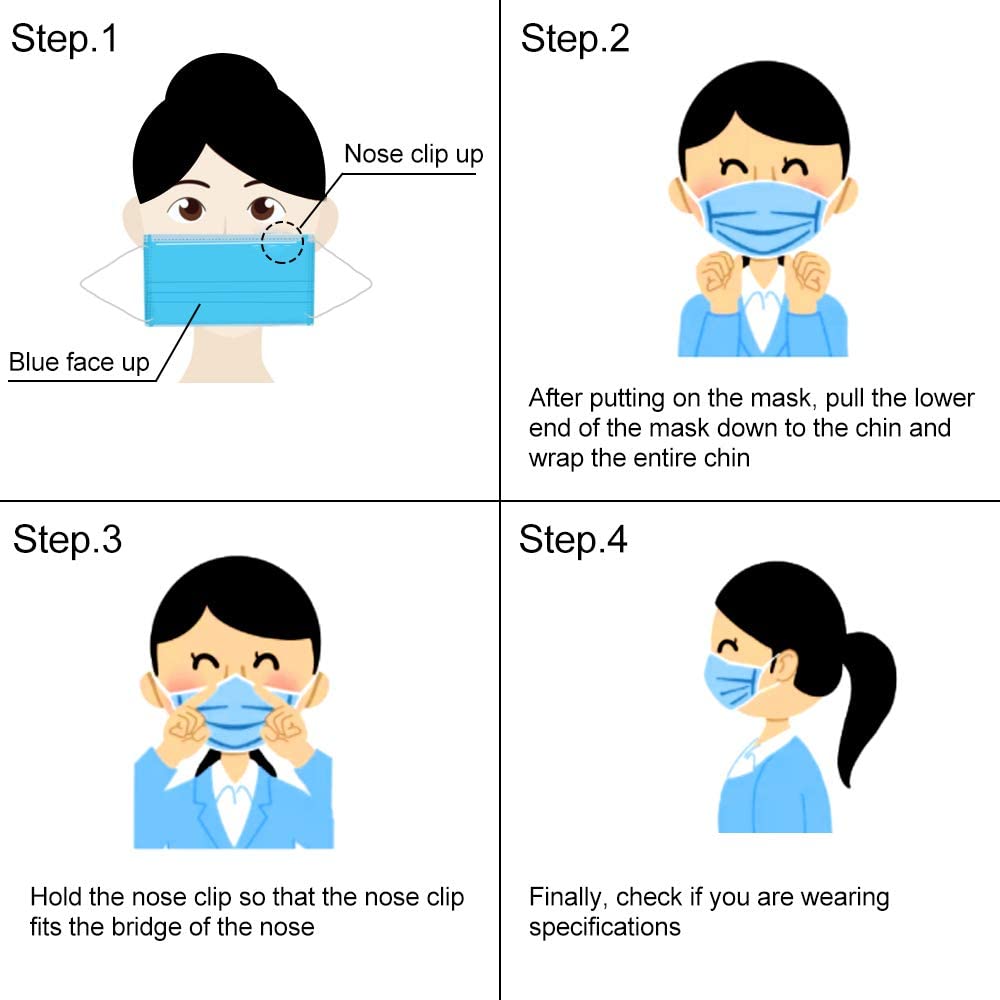 Step.1

Nose clip up

Blue face up

Step.2

After putting on the mask, pull the lower end of the mask down to the chin and wrap the entire chin

Step.3

Hold the nose clip so that the nose clip fits the bridge of the nose

Step.4

Finally, check if you are wearing specifications